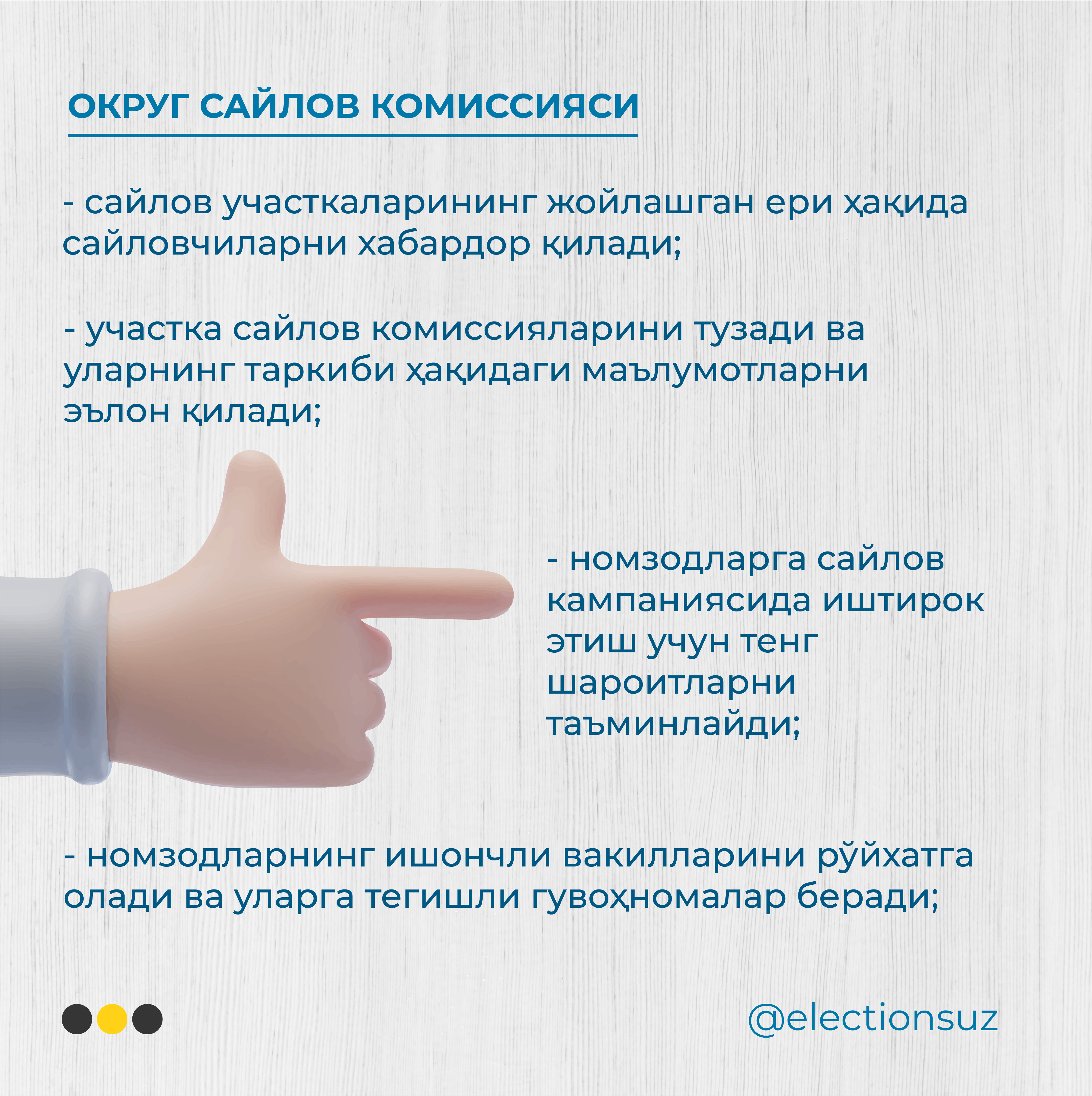 ОКРУГ САЙЛОВ КОМИССИЯСИ

- сайлов участкаларининг жойлашган ери ҳақида сайловчиларни хабардор қилади;

- участка сайлов комиссияларини тузади ва уларнинг таркиби ҳақидаги маълумотларни эълон қилади;

- номзодларга сайлов кампаниясида иштирок этиш учун тенг шароитларни таъминлайди;

- номзодларнинг ишончли вакилларини рўйхатга олади ва уларга тегишли гувоҳномалар беради;

@electionsuz