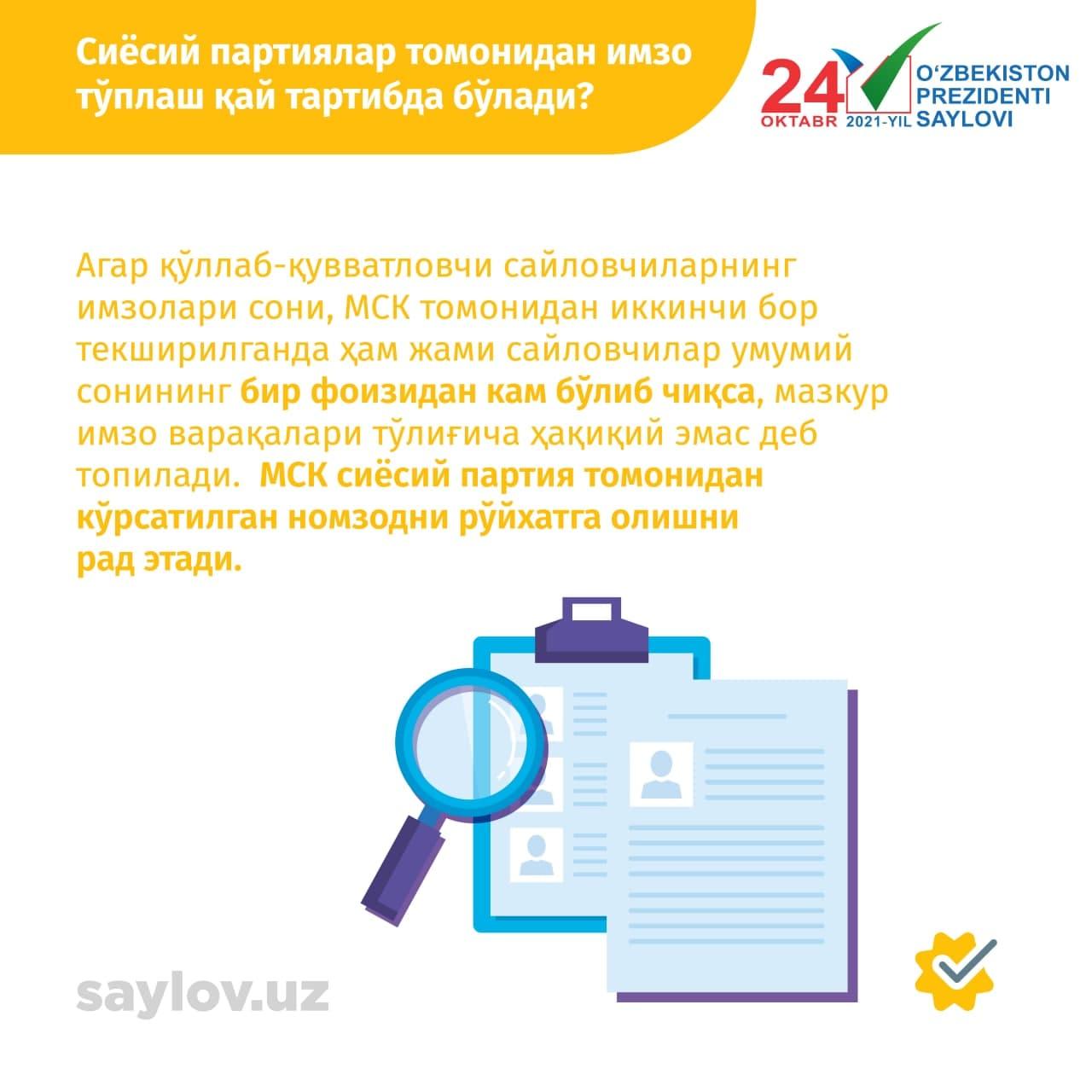 Сиёсий партиялар томонидан имзо тўплаш қай тартибда бўлади?

24 OKTABR 2021-YIL O‘ZBEKISTON PREZIDENTI SAYLOVI

Агар қўллаб-қувватловчи сайловчиларнинг имзолари сони, МСК томонидан иккинчи бор текширилганда ҳам жами сайловчилар умумий сонининг бир фоизидан кам бўлиб чиқса, мазкур имзо варақалари тўлиғича ҳақиқий эмас деб топилади. МСК сиёсий партия томонидан кўрсатилган номзодни рўйхатга олишни рад этади.

saylov.uz