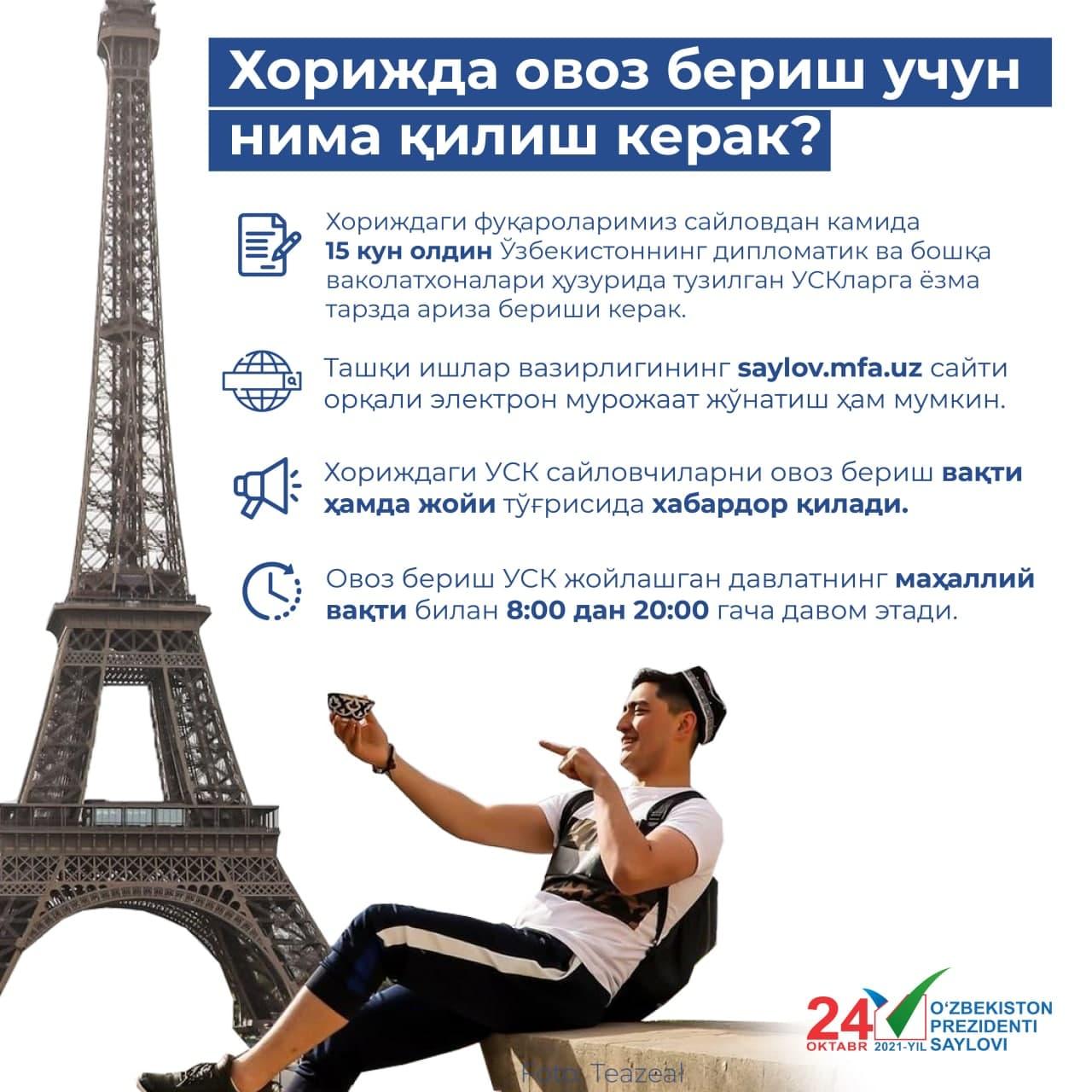 Хорижда овоз бериш учун нима қилиш керак?

Хориждаги фуқароларимиз сайловдан камида 15 кун олдин Ўзбекистоннинг дипломатик ва бошқа ваколатхоналари ҳузурида тузилган УСКларга ёзма тарзда ариза бериши керак.

Ташқи ишлар вазирлигининг saylov.mfa.uz сайти орқали электрон мурожаат жўнатиш ҳам мумкин.

Хориждаги УСК сайловчиларни овоз бериш вақти ҳамда жойи тўғрисида хабардор қилади.

Овоз бериш УСК жойлашган давлатнинг маҳаллий вақти билан 8:00 дан 20:00 гача давом этади.

24 OKTABR 2021-YIL O'ZBEKISTON PREZIDENTI SAYLOVI

Foto: Teazeal